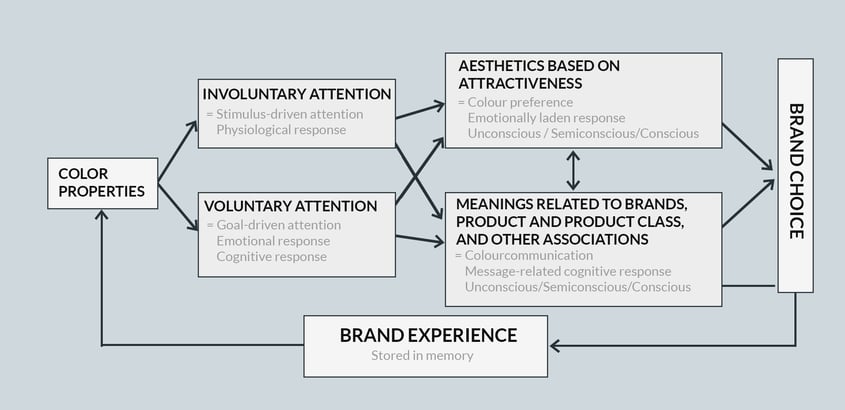 COLOR PROPERTIES

INVOLUNTARY ATTENTION
= Stimulus-driven attention
Physiological response

VOLUNTARY ATTENTION
= Goal-driven attention
Emotional response
Cognitive response

AESTHETICS BASED ON ATTRACTIVENESS
= Colour preference
Emotionally laden response
Unconscious / Semiconscious/Conscious

MEANINGS RELATED TO BRANDS, PRODUCT AND PRODUCT CLASS, AND OTHER ASSOCIATIONS
= Colourcommunication
Message-related cognitive response
Unconscious/Semiconscious/Conscious

BRAND CHOICE

BRAND EXPERIENCE
Stored in memory